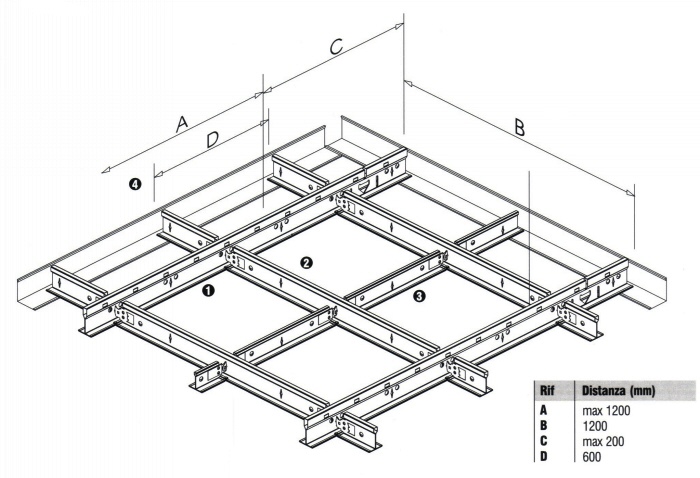 C
A
D
B
❹
❷
❶
❸

| Rif | Distanza (mm) |
|---|---|
| A | max 1200 |
| B | 1200 |
| C | max 200 |
| D | 600 |