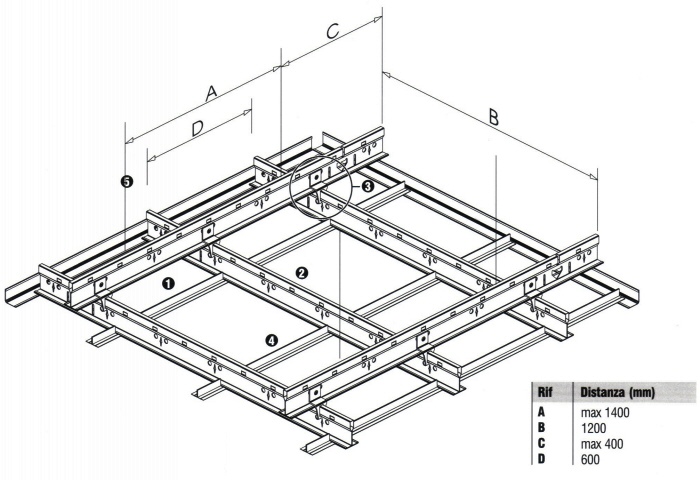 C

A

D

B

5

3

1

2

4

| Rif | Distanza (mm) |
|---|---|
| A | max 1400 |
| B | 1200 |
| C | max 400 |
| D | 600 |