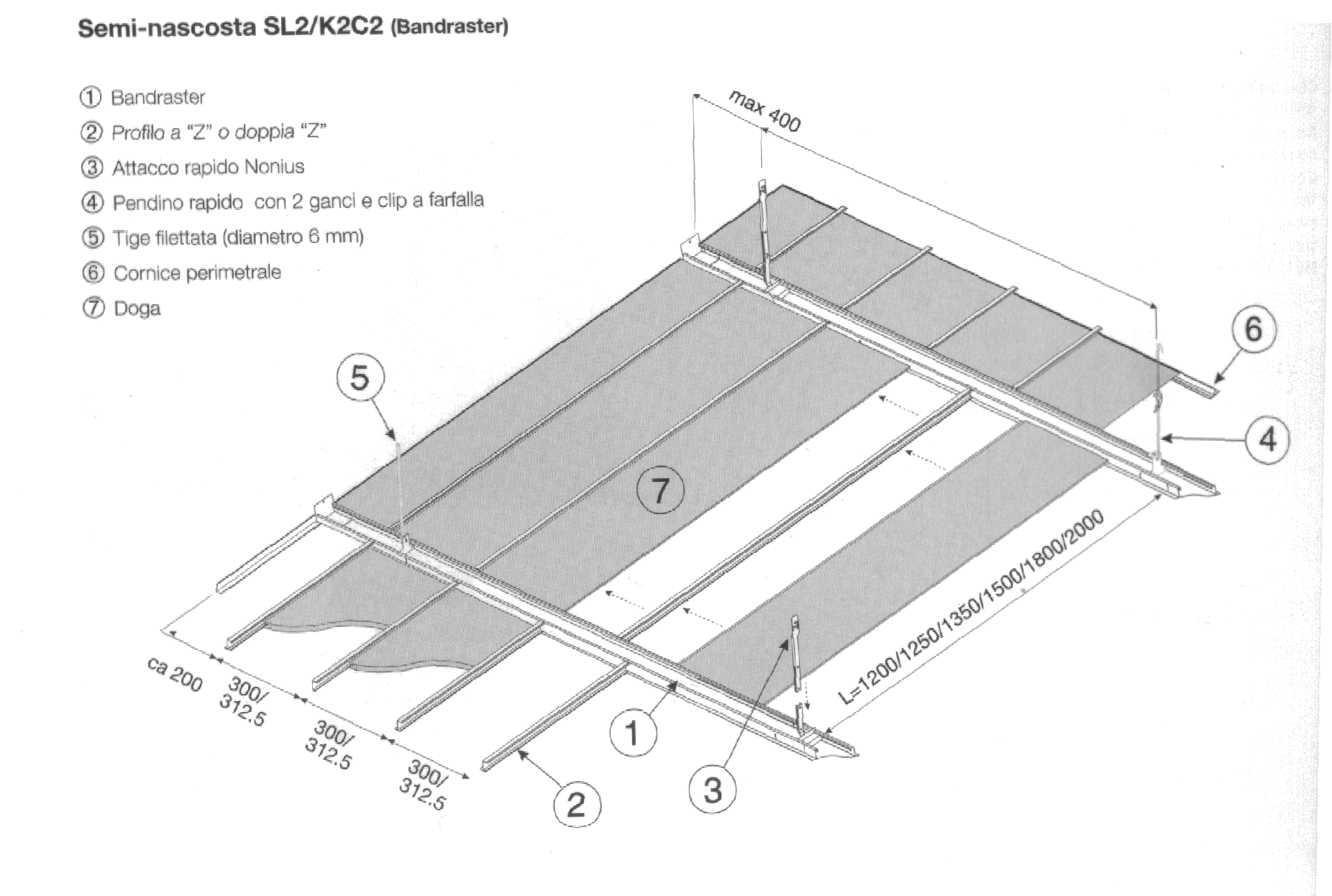 Semi-nascosta SL2/K2C2 (Bandraster)

① Bandraster
② Profilo a "Z" o doppia "Z"
③ Attacco rapido Nonius
④ Pendino rapido con 2 ganci e clip a farfalla
⑤ Tige filettata (diametro 6 mm)
⑥ Cornice perimetrale
⑦ Doga

max 400

6

5

4

7

L=1200/1250/1350/1500/1800/2000

ca 200

300/ 312.5

300/ 312.5

300/ 312.5

1

2

3